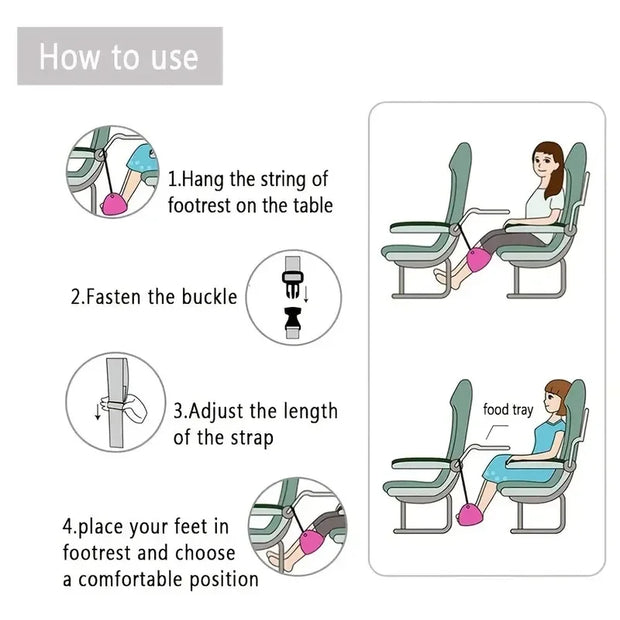 How to use

1.Hang the string of footrest on the table

2.Fasten the buckle

3.Adjust the length of the strap

4.place your feet in footrest and choose a comfortable position

food tray